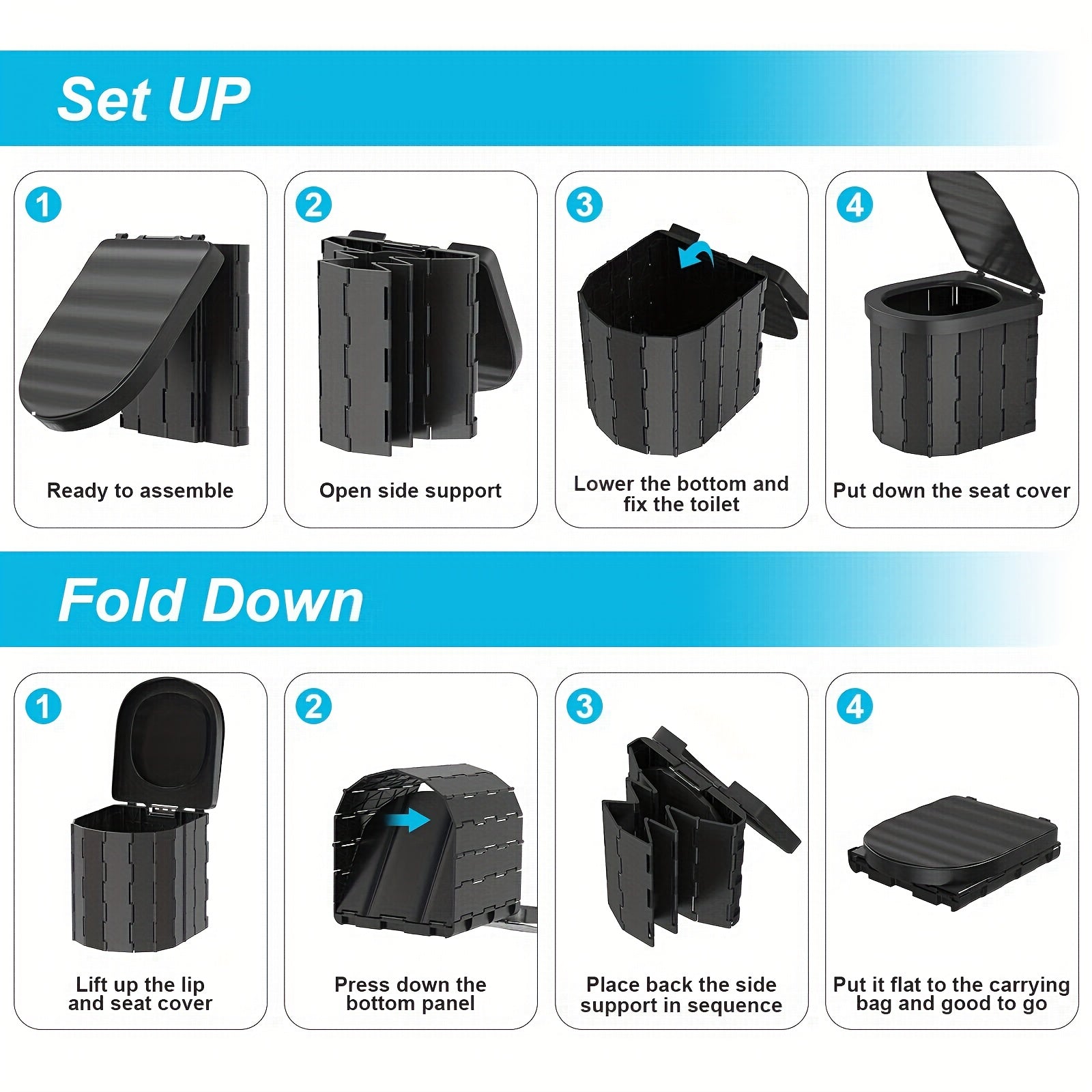 Set UP

1
Ready to assemble

2
Open side support

3
Lower the bottom and fix the toilet

4
Put down the seat cover

Fold Down

1
Lift up the lip and seat cover

2
Press down the bottom panel

3
Place back the side support in sequence

4
Put it flat to the carrying bag and good to go