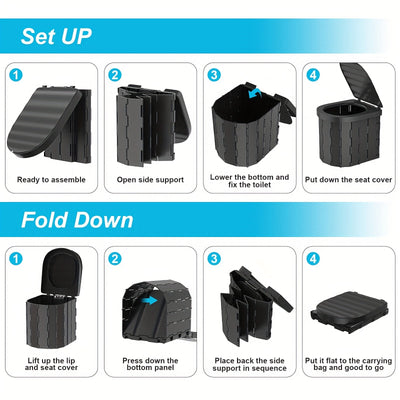 Set UP

1
Ready to assemble

2
Open side support

3
Lower the bottom and fix the toilet

4
Put down the seat cover

Fold Down

1
Lift up the lip and seat cover

2
Press down the bottom panel

3
Place back the side support in sequence

4
Put it flat to the carrying bag and good to go