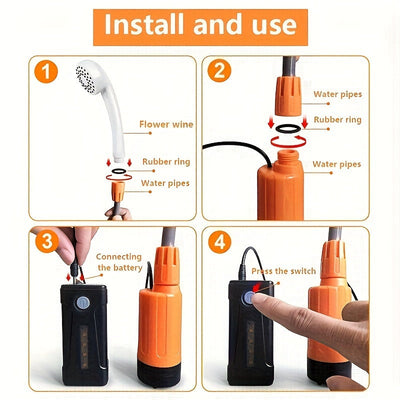 Install and use

1

Flower wine

Rubber ring

Water pipes

2

Water pipes

Rubber ring

Water pipes

3

Connecting the battery

4

Press the switch